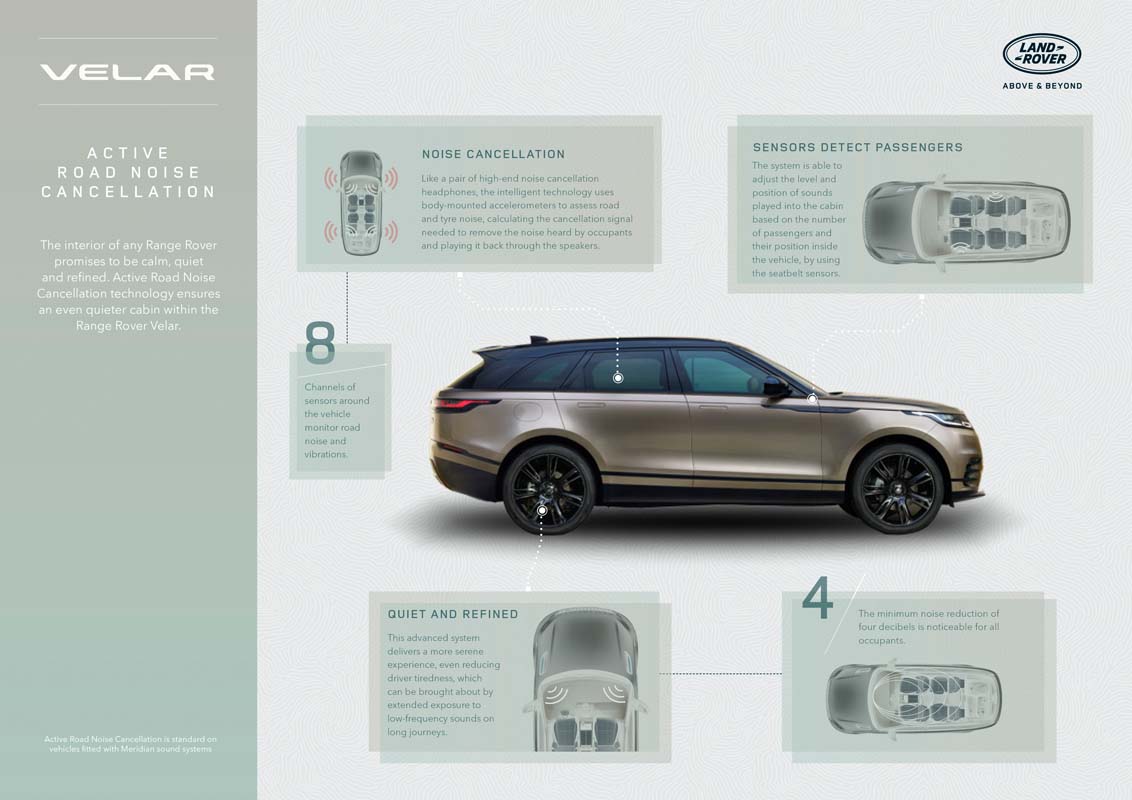 VELAR

ACTIVE ROAD NOISE CANCELLATION

The interior of any Range Rover promises to be calm, quiet and refined. Active Road Noise Cancellation technology ensures an even quieter cabin within the Range Rover Velar.

Active Road Noise Cancellation is standard on vehicles fitted with Meridian sound systems

LAND ROVER
ABOVE & BEYOND

NOISE CANCELLATION
Like a pair of high-end noise cancellation headphones, the intelligent technology uses body-mounted accelerometers to assess road and tyre noise, calculating the cancellation signal needed to remove the noise heard by occupants and playing it back through the speakers.

SENSORS DETECT PASSENGERS
The system is able to adjust the level and position of sounds played into the cabin based on the number of passengers and their position inside the vehicle, by using the seatbelt sensors.

8
Channels of sensors around the vehicle monitor road noise and vibrations.

QUIET AND REFINED
This advanced system delivers a more serene experience, even reducing driver tiredness, which can be brought about by extended exposure to low-frequency sounds on long journeys.

4
The minimum noise reduction of four decibels is noticeable for all occupants.