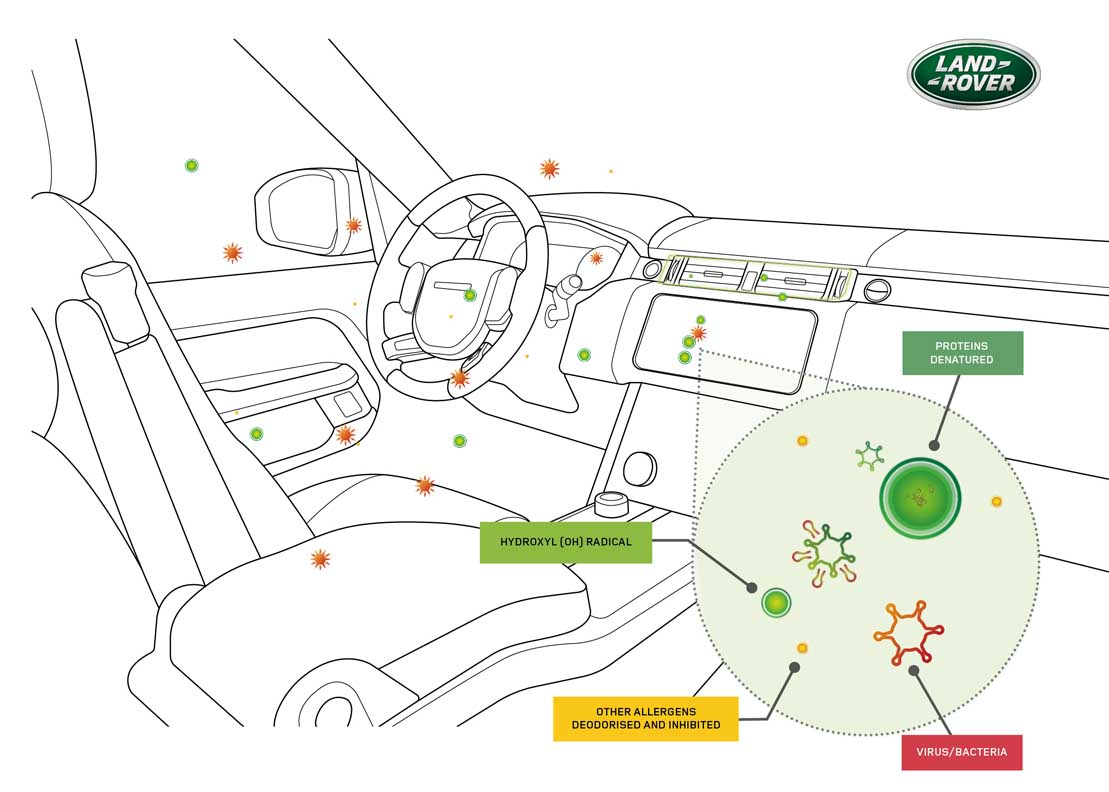 LAND ROVER

PROTEINS DENATURED

HYDROXYL (OH) RADICAL

OTHER ALLERGENS DEODORISED AND INHIBITED

VIRUS/BACTERIA