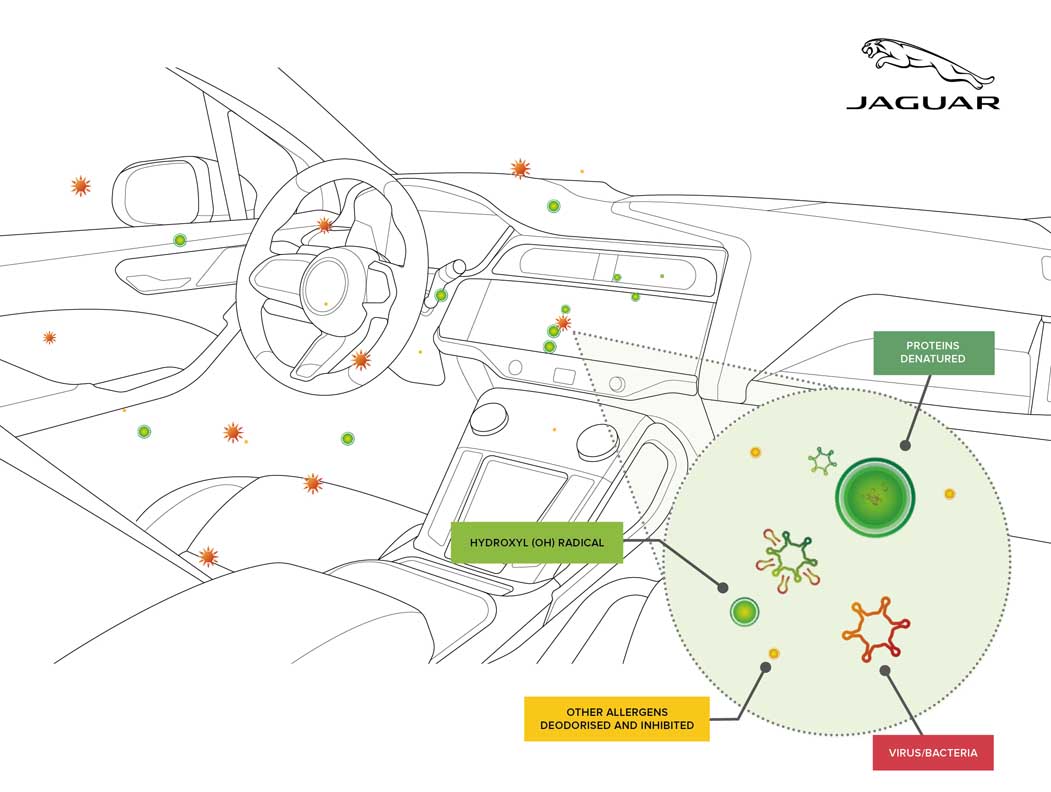 JAGUAR

PROTEINS DENATURED

HYDROXYL (OH) RADICAL

OTHER ALLERGENS DEODORISED AND INHIBITED

VIRUS/BACTERIA