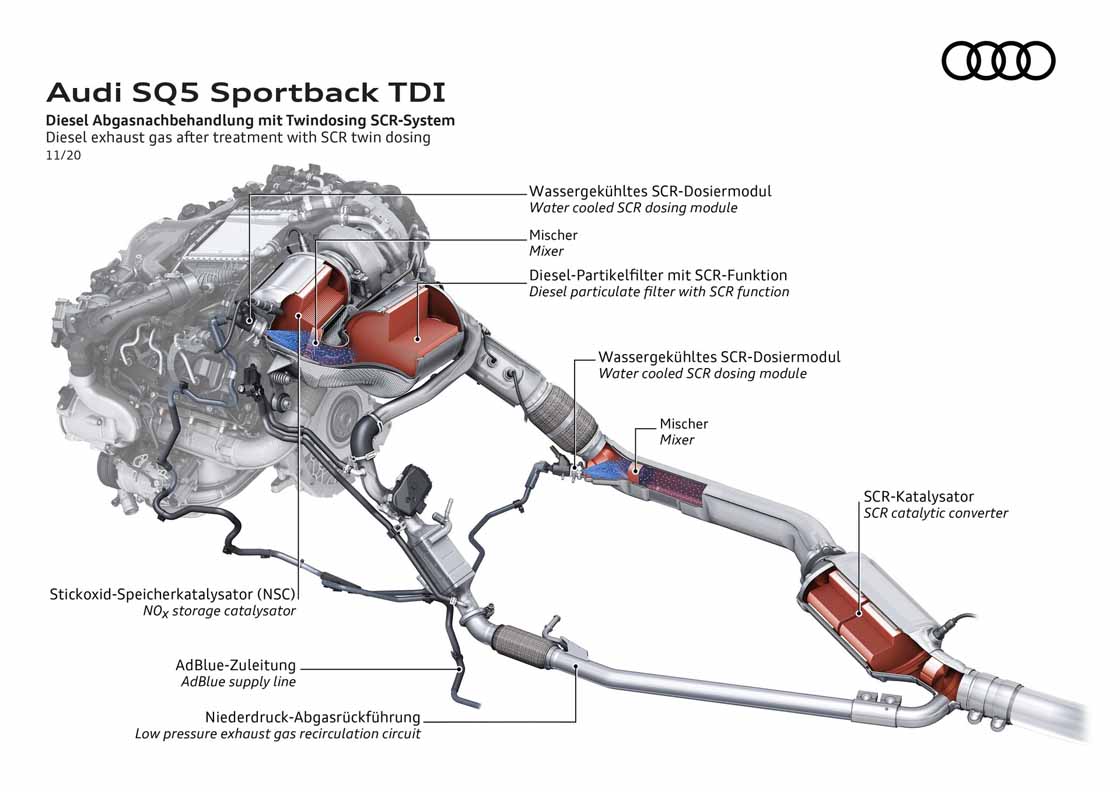 Audi SQ5 Sportback TDI
Diesel Abgasnachbehandlung mit Twindosing SCR-System
Diesel exhaust gas after treatment with SCR twin dosing
11/20

Wassergekühltes SCR-Dosiermodul
Water cooled SCR dosing module

Mischer
Mixer

Diesel-Partikelfilter mit SCR-Funktion
Diesel particulate filter with SCR function

Wassergekühltes SCR-Dosiermodul
Water cooled SCR dosing module

Mischer
Mixer

SCR-Katalysator
SCR catalytic converter

Stickoxid-Speicherkatalysator (NSC)
$NO_X$ storage catalysator

AdBlue-Zuleitung
AdBlue supply line

Niederdruck-Abgasrückführung
Low pressure exhaust gas recirculation circuit